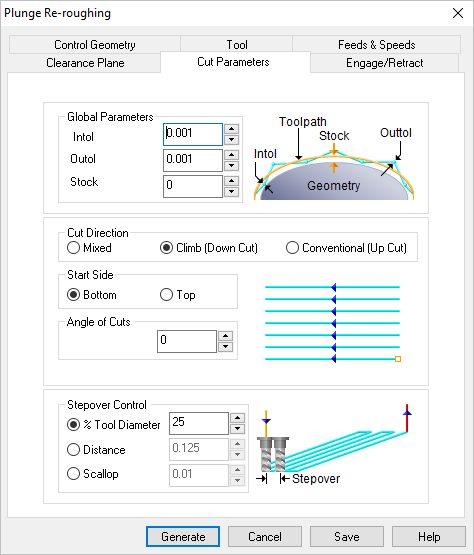 Plunge Re-roughing

Control Geometry
Tool
Feeds & Speeds
Clearance Plane
Cut Parameters
Engage/Retract

Global Parameters
Intol 0.001
Outol 0.001
Stock 0

Toolpath
Stock
Outtol
Intol
Geometry

Cut Direction
Mixed
Climb (Down Cut)
Conventional (Up Cut)

Start Side
Bottom
Top

Angle of Cuts
0

Stepover Control
% Tool Diameter 25
Distance 0.125
Scallop 0.01

Stepover

Generate
Cancel
Save
Help