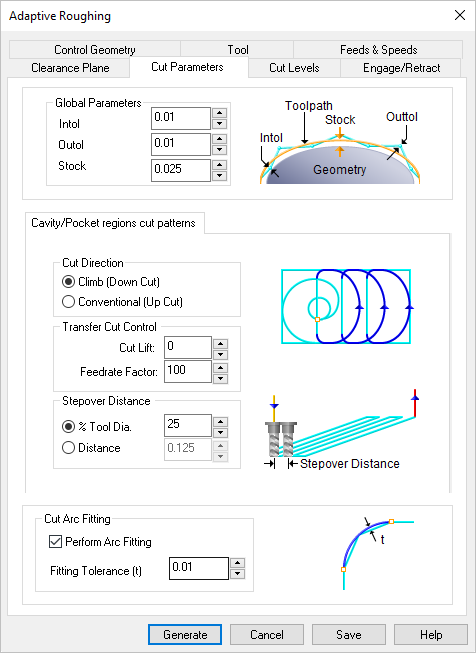 Adaptive Roughing

Control Geometry
Tool
Feeds & Speeds
Clearance Plane
Cut Parameters
Cut Levels
Engage/Retract

Global Parameters
Intol 0.01
Outol 0.01
Stock 0.025

Toolpath
Stock
Outtol
Intol
Geometry

Cavity/Pocket regions cut patterns

Cut Direction
Climb (Down Cut)
Conventional (Up Cut)

Transfer Cut Control
Cut Lift: 0
Feedrate Factor: 100

Stepover Distance
% Tool Dia. 25
Distance 0.125

Stepover Distance

Cut Arc Fitting
Perform Arc Fitting
Fitting Tolerance (t) 0.01

t

Generate
Cancel
Save
Help