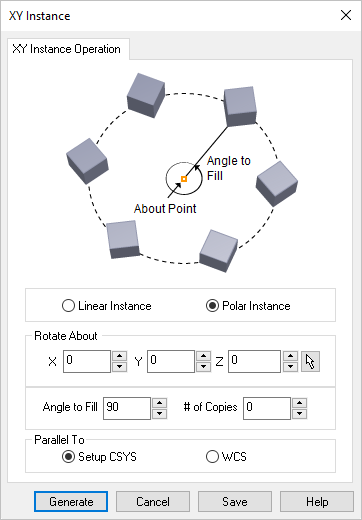 XY Instance

XY Instance Operation

Angle to Fill

About Point

Linear Instance

Polar Instance

Rotate About

X 0 Y 0 Z 0

Angle to Fill 90

# of Copies 0

Parallel To

Setup CSYS

WCS

Generate

Cancel

Save

Help