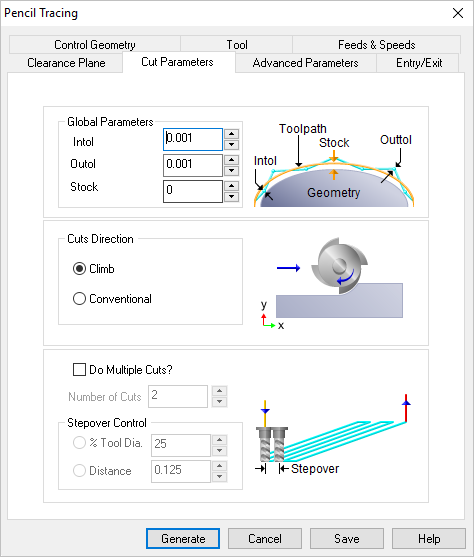 Pencil Tracing

Control Geometry
Tool
Feeds & Speeds
Clearance Plane
Cut Parameters
Advanced Parameters
Entry/Exit

Global Parameters
Intol 0.001
Outol 0.001
Stock 0

Toolpath
Stock
Outtol
Intol
Geometry

Cuts Direction
Climb
Conventional

y
x

Do Multiple Cuts?
Number of Cuts 2
Stepover Control
% Tool Dia. 25
Distance 0.125

Stepover

Generate
Cancel
Save
Help