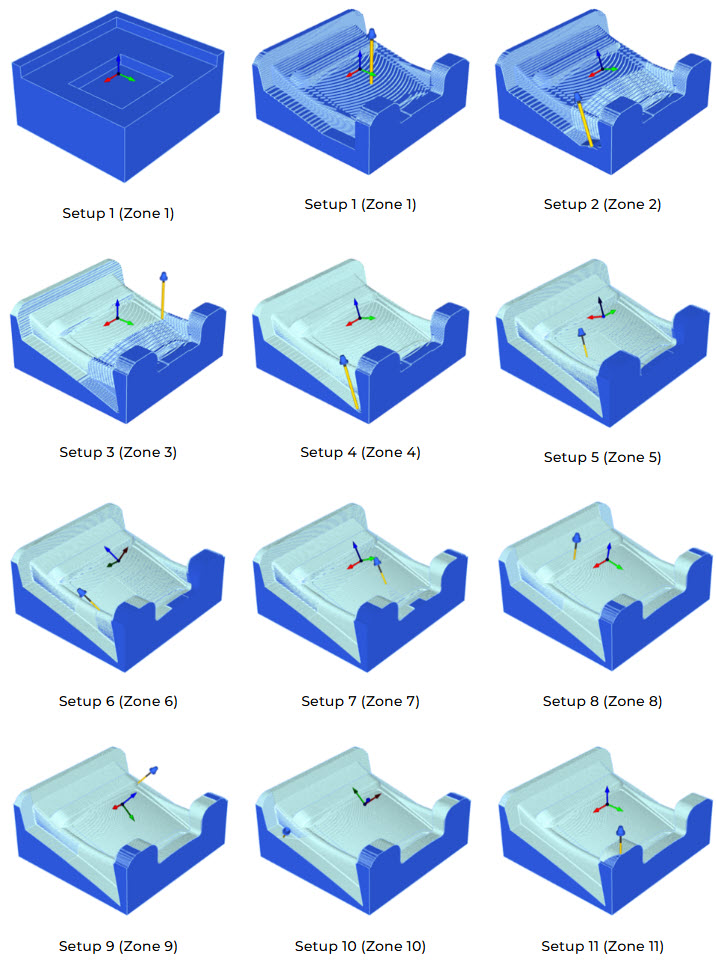 Setup 1 (Zone 1)

Setup 1 (Zone 1)

Setup 2 (Zone 2)

Setup 3 (Zone 3)

Setup 4 (Zone 4)

Setup 5 (Zone 5)

Setup 6 (Zone 6)

Setup 7 (Zone 7)

Setup 8 (Zone 8)

Setup 9 (Zone 9)

Setup 10 (Zone 10)

Setup 11 (Zone 11)