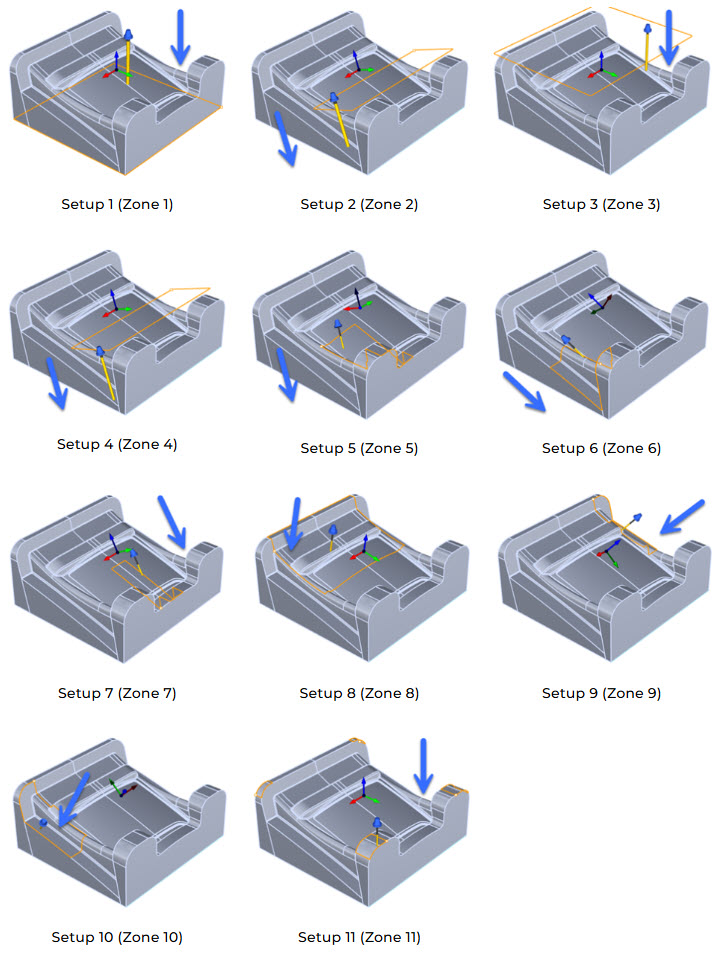 Setup 1 (Zone 1)

Setup 2 (Zone 2)

Setup 3 (Zone 3)

Setup 4 (Zone 4)

Setup 5 (Zone 5)

Setup 6 (Zone 6)

Setup 7 (Zone 7)

Setup 8 (Zone 8)

Setup 9 (Zone 9)

Setup 10 (Zone 10)

Setup 11 (Zone 11)