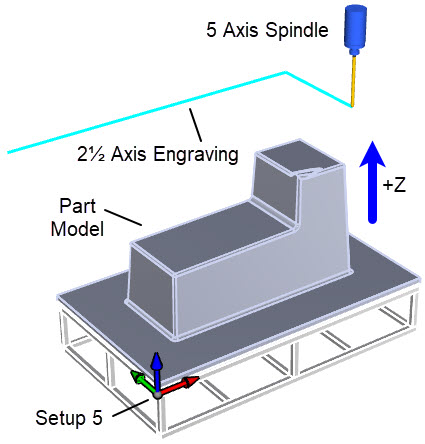 5 Axis Spindle

2½ Axis Engraving

+Z

Part Model

Setup 5