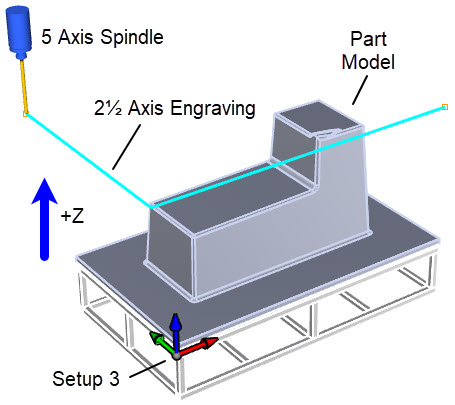 5 Axis Spindle

Part Model

2½ Axis Engraving

+Z

Setup 3